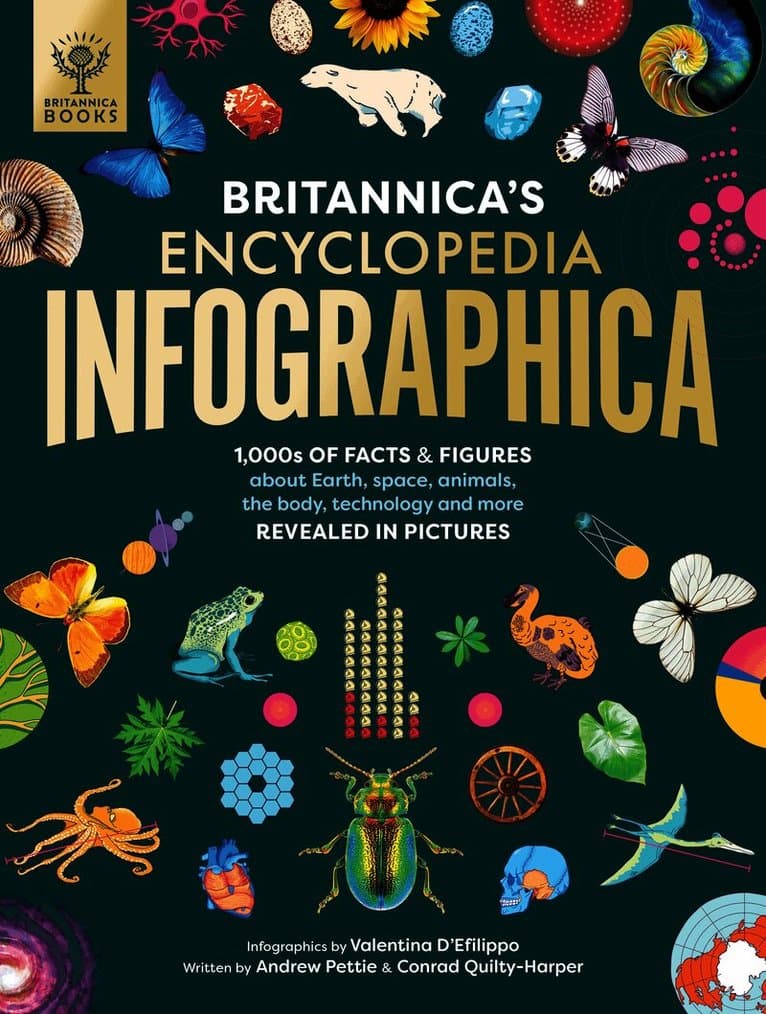 BRITANNICA BOOKS

BRITANNICA'S
ENCYCLOPEDIA
INFOGRAPHICA

1,000s OF FACTS & FIGURES
about Earth, space, animals, the body, technology and more
REVEALED IN PICTURES

Infographics by Valentina D'Efilippo
Written by Andrew Pettie & Conrad Quilty-Harper